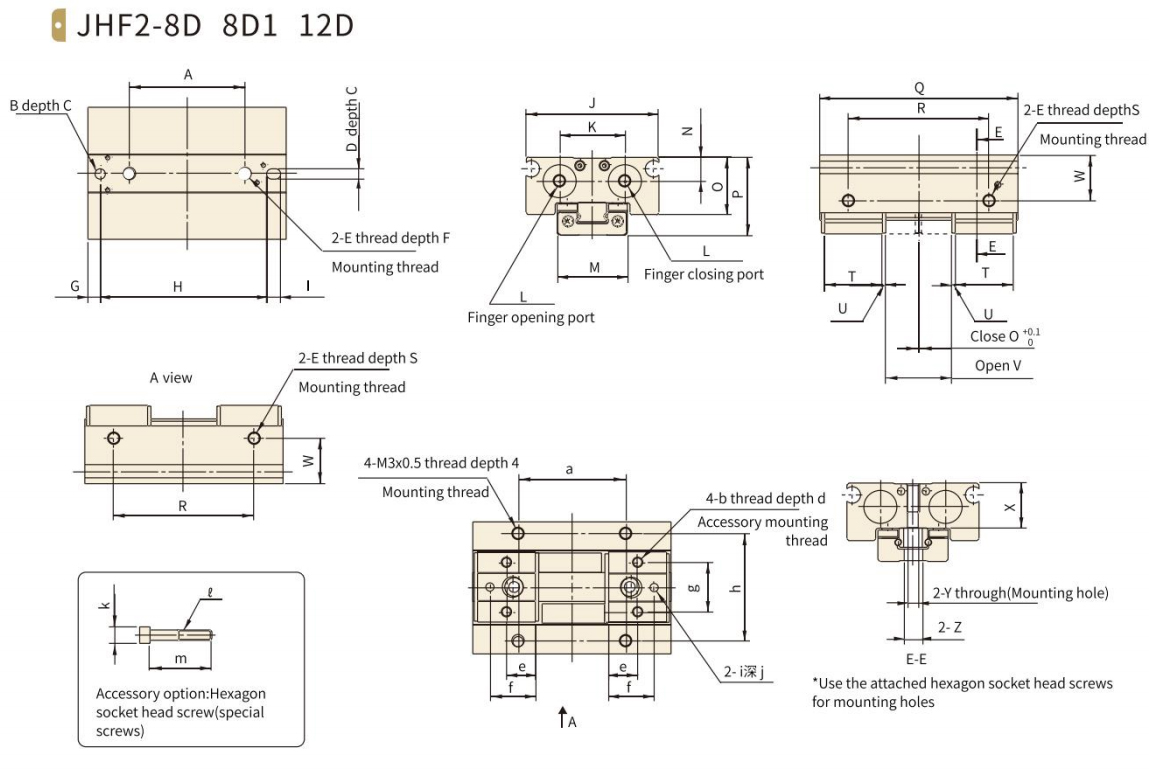 JHF2-8D 8D1 12D

A
B depth C
D depth C
2-E thread depth F
Mounting thread
G
H
I

J
K
N
O
P
L
M
Finger closing port
L
Finger opening port

Q
R
2-E thread depthS
Mounting thread
E
W
E
T
T
U
U
Close O $^{+0.1}_{0}$
Open V

A view
2-E thread depth S
Mounting thread
W
R

4-M3x0.5 thread depth 4
Mounting thread
a
4-b thread depth d
Accessory mounting thread
g
h
e
e
f
f
2- i深 j
A

X
2-Y through(Mounting hole)
2- Z
E-E
*Use the attached hexagon socket head screws for mounting holes

k
ℓ
m
Accessory option:Hexagon socket head screw(special screws)