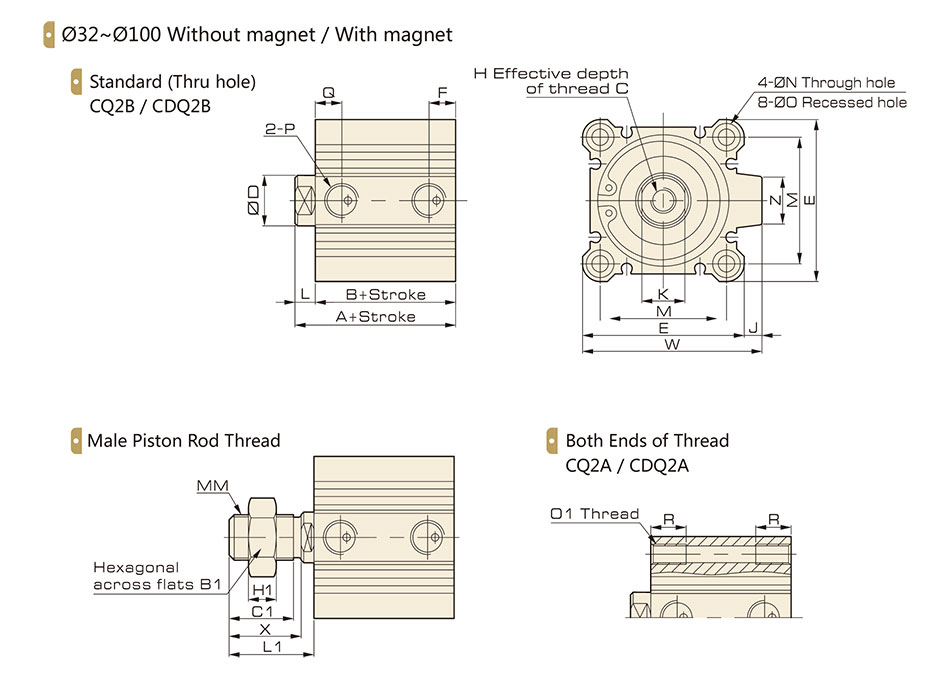 Ø32~Ø100 Without magnet / With magnet

Standard (Thru hole)
CQ2B / CDQ2B

Q
F
2-P
ØD
L
B+Stroke
A+Stroke

H Effective depth of thread C
4-ØN Through hole
8-ØO Recessed hole
Z
M
E
K
M
E
J
W

Male Piston Rod Thread

MM
Hexagonal across flats B1
H1
C1
X
L1

Both Ends of Thread
CQ2A / CDQ2A

O1 Thread
R
R